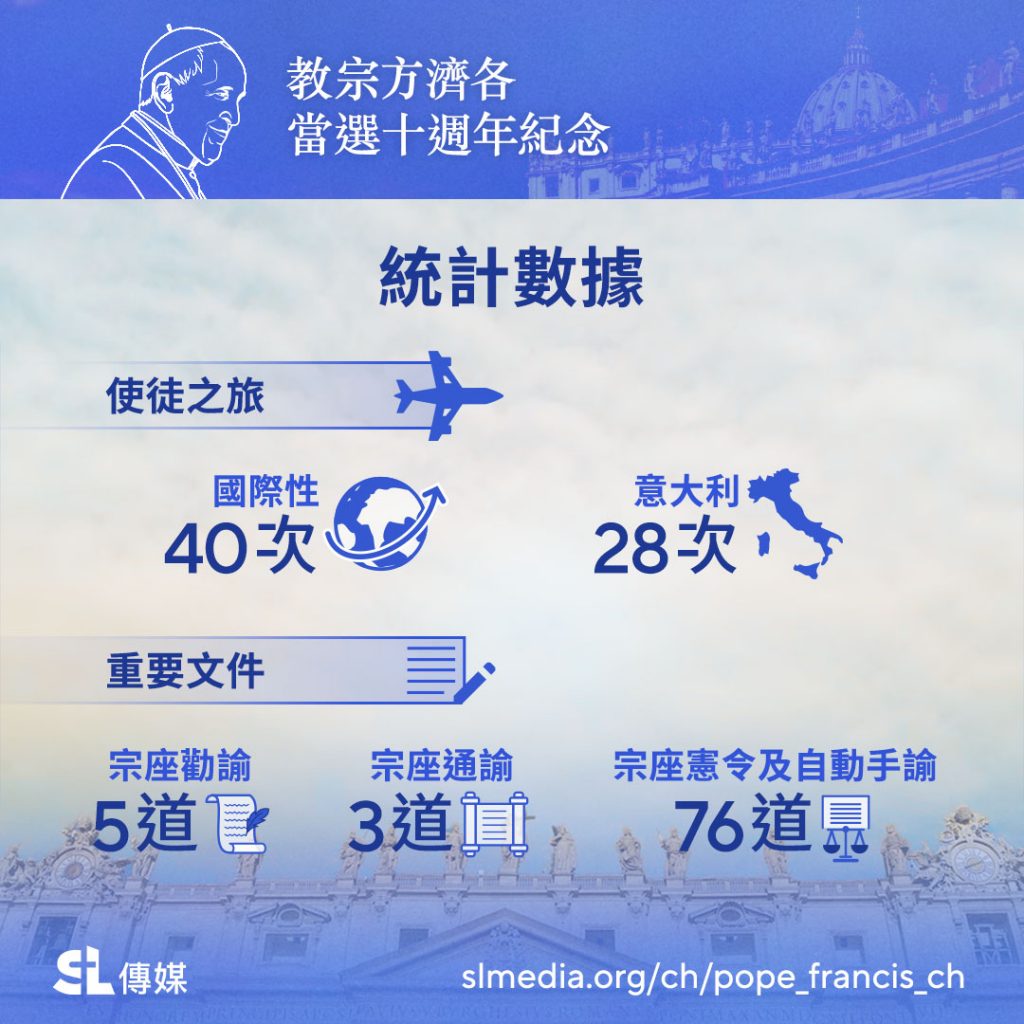 教宗方濟各
當選十週年紀念

統計數據

使徒之旅

國際性
40次

意大利
28次

重要文件

宗座勸諭
5道

宗座通諭
3道

宗座憲令及自動手諭
76道

SL 傳媒

slmedia.org/ch/pope_francis_ch