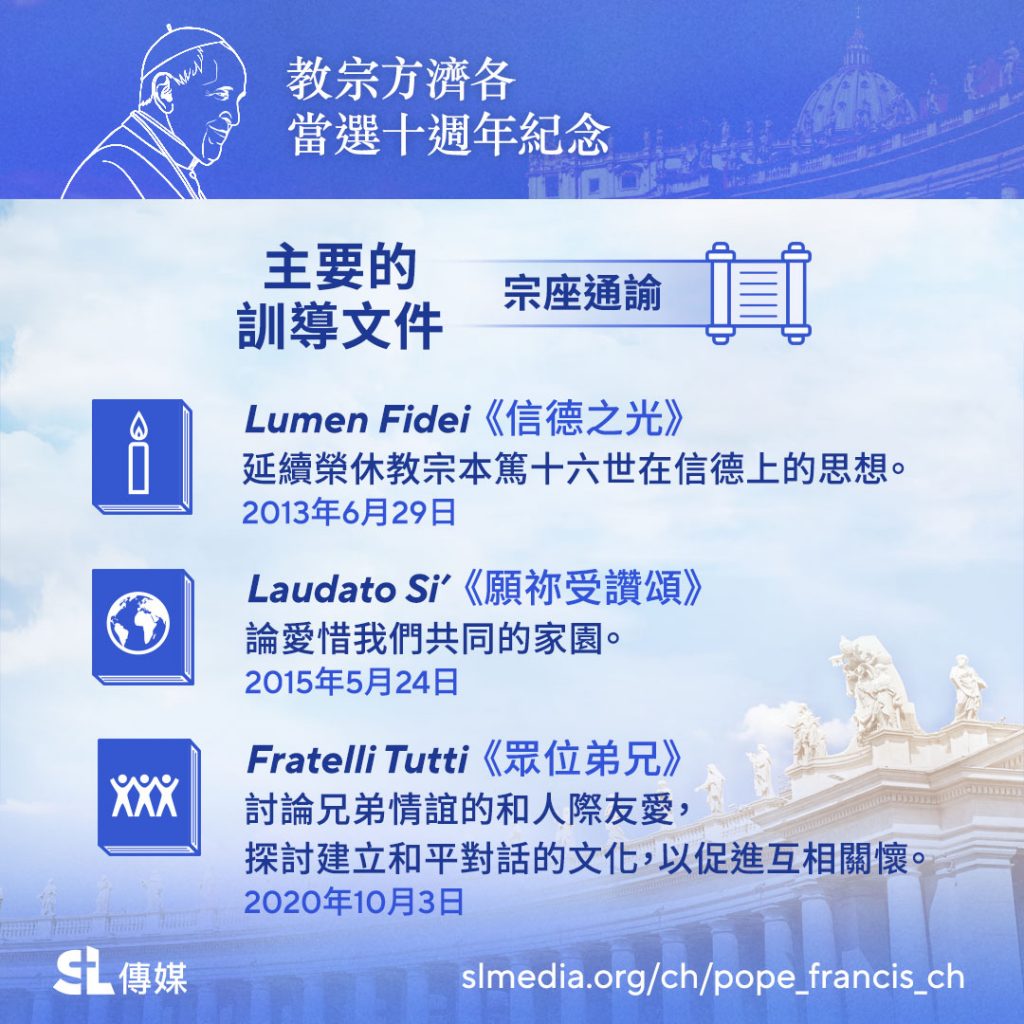 教宗方濟各
當選十週年紀念

主要的
訓導文件

宗座通諭

Lumen Fidei《信德之光》
延續榮休教宗本篤十六世在信德上的思想。
2013年6月29日

Laudato Si'《願祢受讚頌》
論愛惜我們共同的家園。
2015年5月24日

Fratelli Tutti《眾位弟兄》
討論兄弟情誼的和人際友愛，
探討建立和平對話的文化，以促進互相關懷。
2020年10月3日

SL 傳媒

slmedia.org/ch/pope_francis_ch