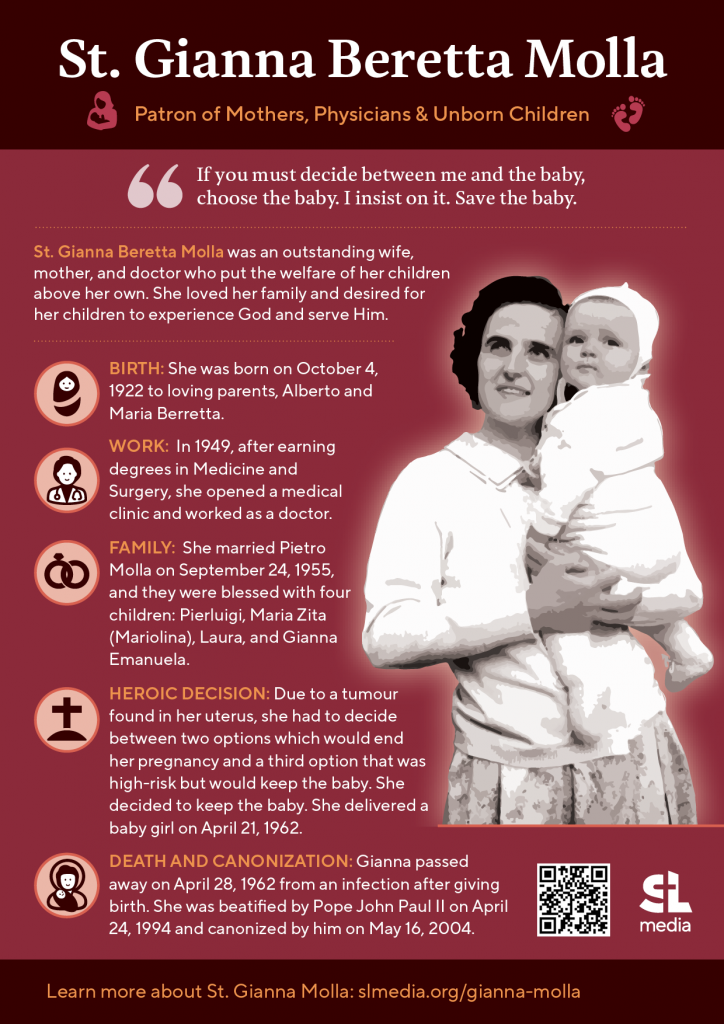 St. Gianna Beretta Molla

Patron of Mothers, Physicians & Unborn Children

If you must decide between me and the baby, choose the baby. I insist on it. Save the baby.

St. Gianna Beretta Molla was an outstanding wife, mother, and doctor who put the welfare of her children above her own. She loved her family and desired for her children to experience God and serve Him.

BIRTH: She was born on October 4, 1922 to loving parents, Alberto and Maria Berretta.

WORK: In 1949, after earning degrees in Medicine and Surgery, she opened a medical clinic and worked as a doctor.

FAMILY: She married Pietro Molla on September 24, 1955, and they were blessed with four children: Pierluigi, Maria Zita (Mariolina), Laura, and Gianna Emanuela.

HEROIC DECISION: Due to a tumour found in her uterus, she had to decide between two options which would end her pregnancy and a third option that was high-risk but would keep the baby. She decided to keep the baby. She delivered a baby girl on April 21, 1962.

DEATH AND CANONIZATION: Gianna passed away on April 28, 1962 from an infection after giving birth. She was beatified by Pope John Paul II on April 24, 1994 and canonized by him on May 16, 2004.

SL media

Learn more about St. Gianna Molla: slmedia.org/gianna-molla