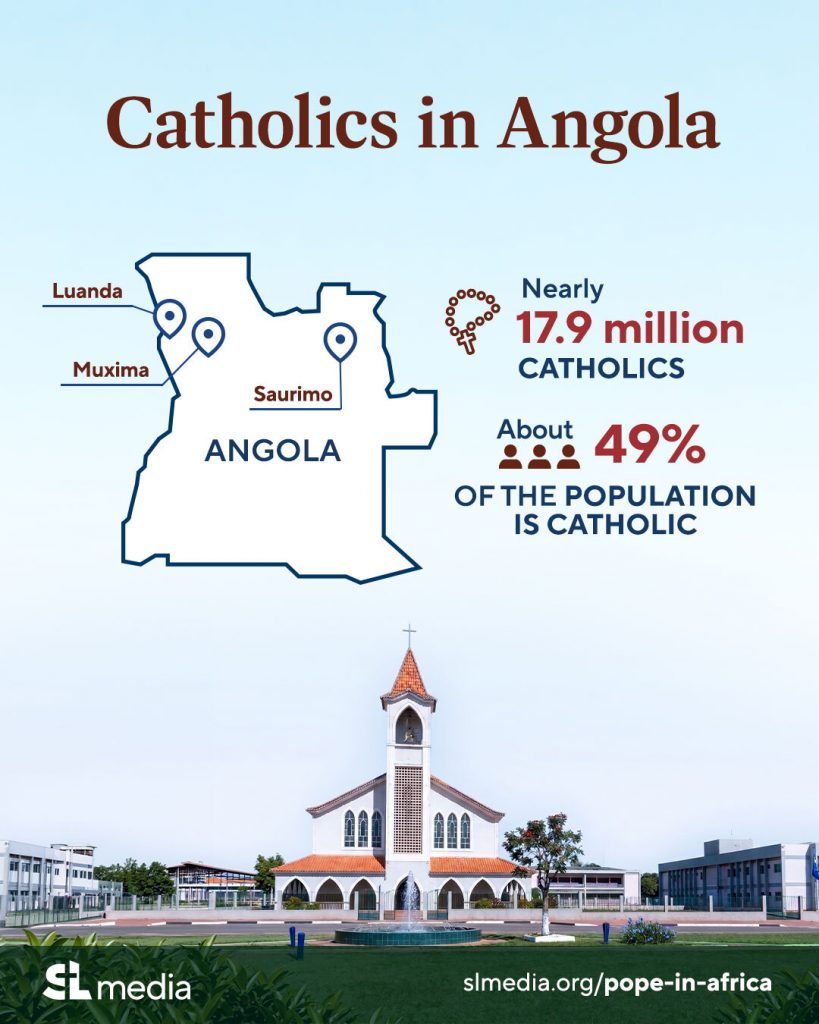 Catholics in Angola

Luanda
Muxima
Saurimo
ANGOLA

Nearly
17.9 million
CATHOLICS

About 49%
OF THE POPULATION IS CATHOLIC

SL media

slmedia.org/pope-in-africa