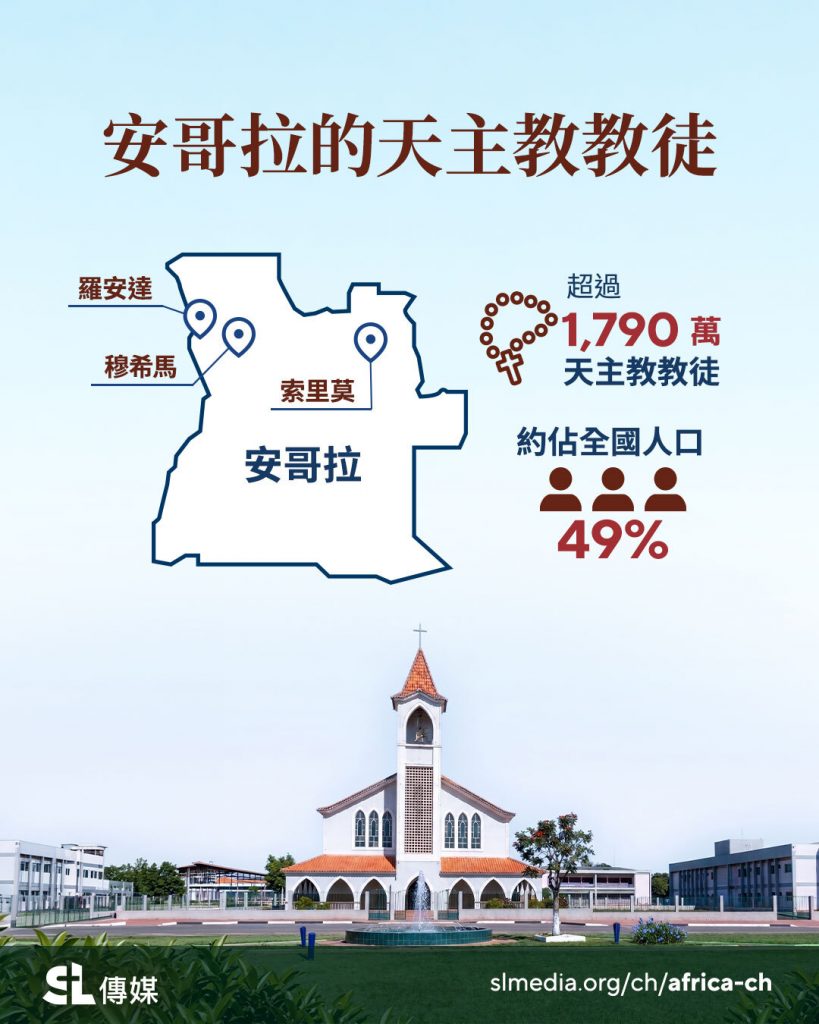 安哥拉的天主教教徒

羅安達
穆希馬
索里莫
安哥拉

超過
1,790 萬
天主教教徒

約佔全國人口
49%

SL 傳媒
slmedia.org/ch/africa-ch