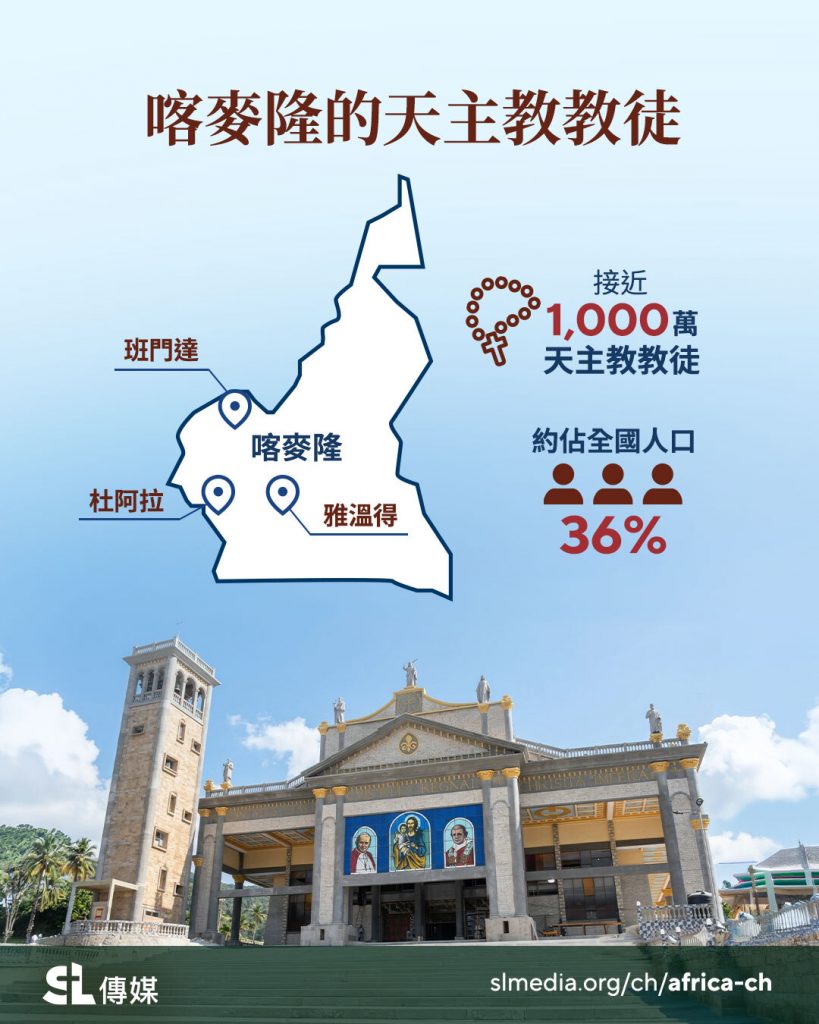 喀麥隆的天主教教徒

班門達

喀麥隆

杜阿拉

雅溫得

接近
1,000萬
天主教教徒

約佔全國人口
36%

SL 傳媒

slmedia.org/ch/africa-ch