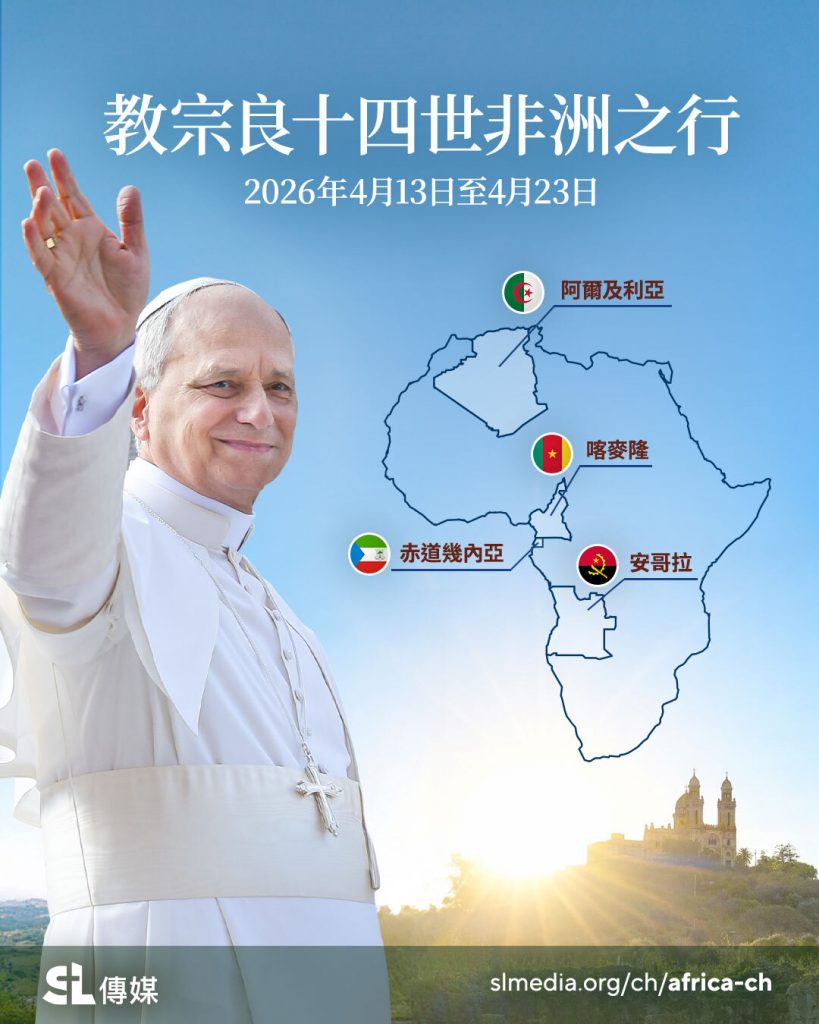 教宗良十四世非洲之行

2026年4月13日至4月23日

阿爾及利亞

喀麥隆

赤道幾內亞

安哥拉

SL 傳媒

slmedia.org/ch/africa-ch