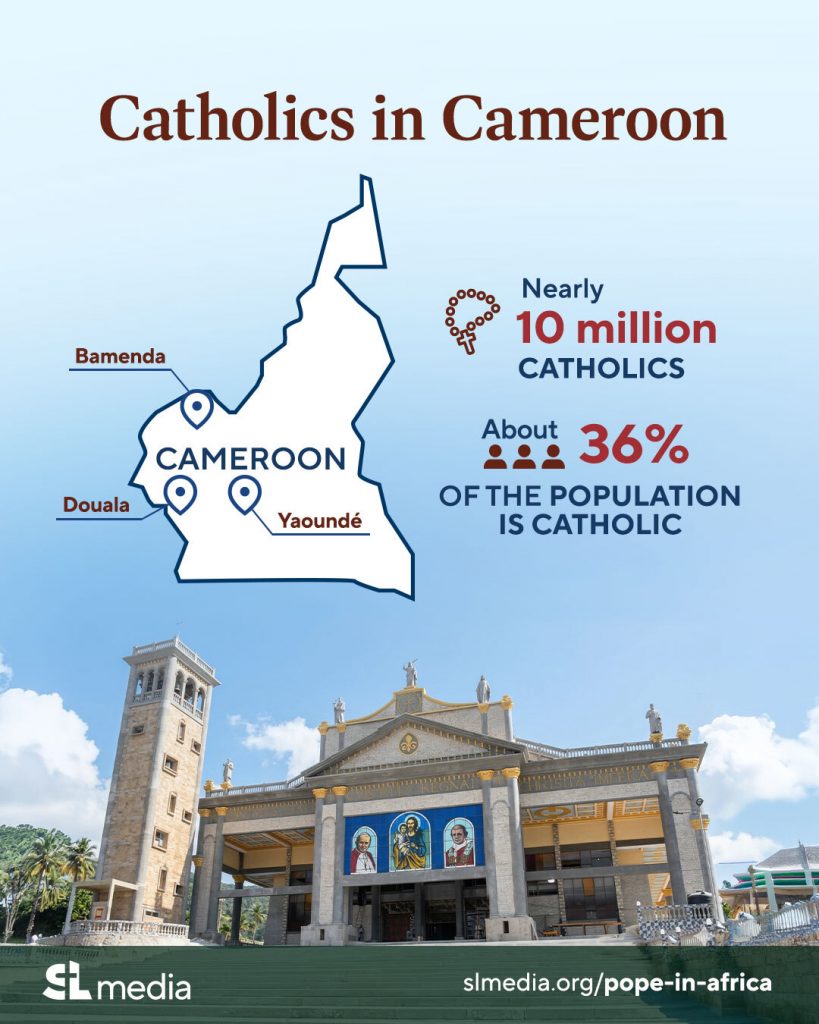 Catholics in Cameroon

Bamenda

CAMEROON

Douala

Yaoundé

Nearly
10 million
CATHOLICS

About 36%
OF THE POPULATION IS CATHOLIC

SL media

slmedia.org/pope-in-africa