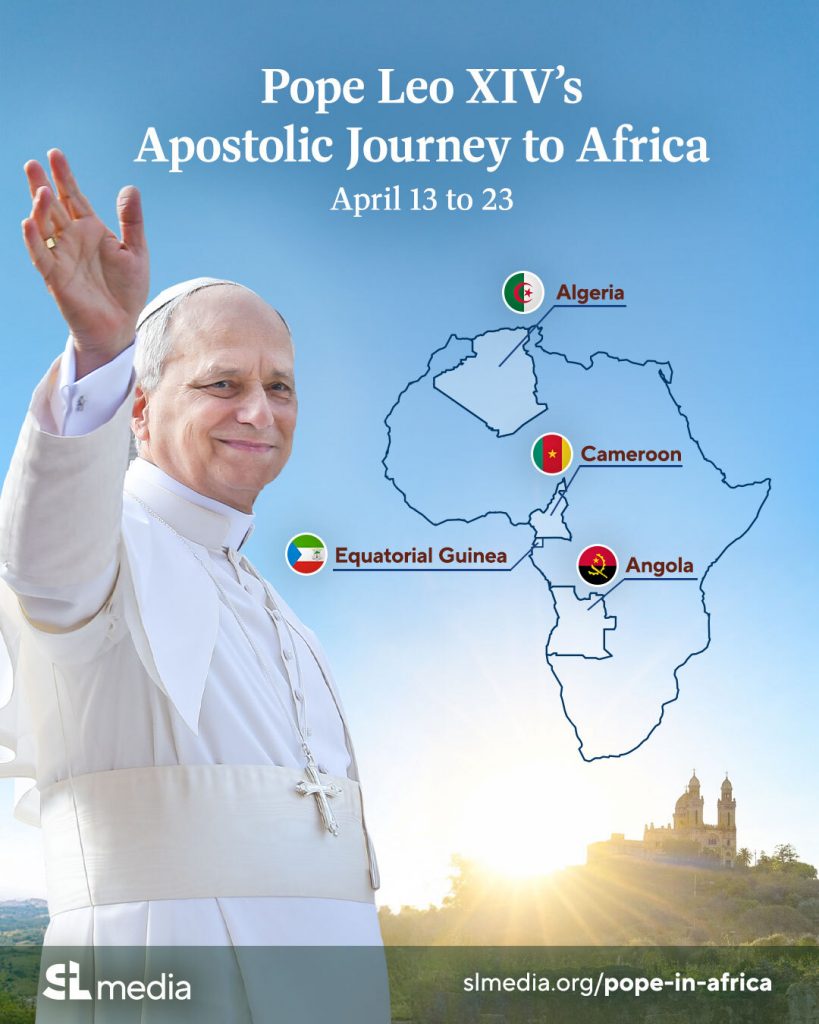 Pope Leo XIV's Apostolic Journey to Africa

April 13 to 23

Algeria

Cameroon

Equatorial Guinea

Angola

SL media

slmedia.org/pope-in-africa